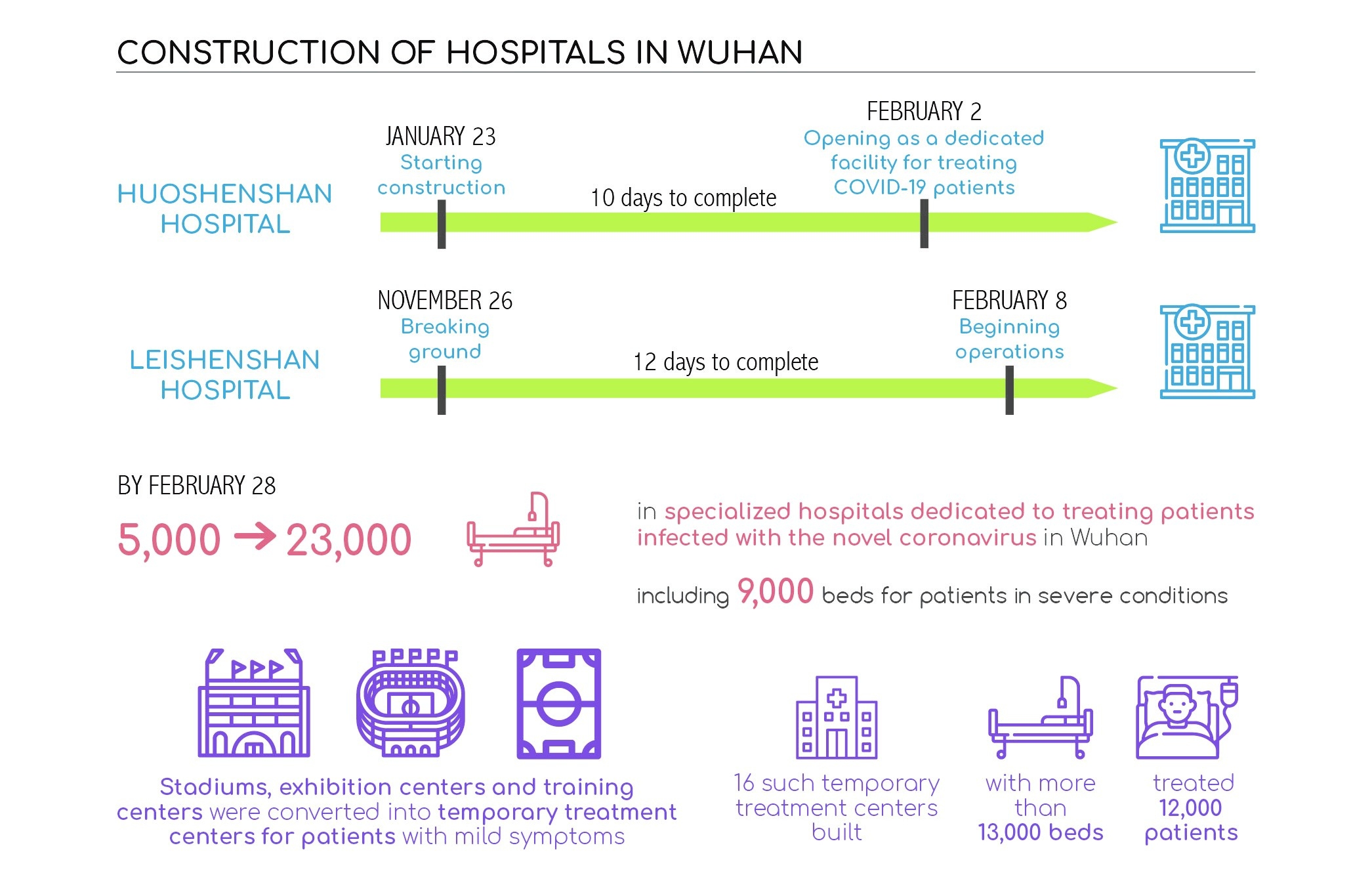 CONSTRUCTION OF HOSPITALS IN WUHAN

HUOSHENSHAN HOSPITAL

JANUARY 23
Starting construction

10 days to complete

FEBRUARY 2
Opening as a dedicated facility for treating COVID-19 patients

LEISHENSHAN HOSPITAL

NOVEMBER 26
Breaking ground

12 days to complete

FEBRUARY 8
Beginning operations

BY FEBRUARY 28
5,000 → 23,000

in specialized hospitals dedicated to treating patients infected with the novel coronavirus in Wuhan

including 9,000 beds for patients in severe conditions

Stadiums, exhibition centers and training centers were converted into temporary treatment centers for patients with mild symptoms

16 such temporary treatment centers built

with more than 13,000 beds

treated 12,000 patients